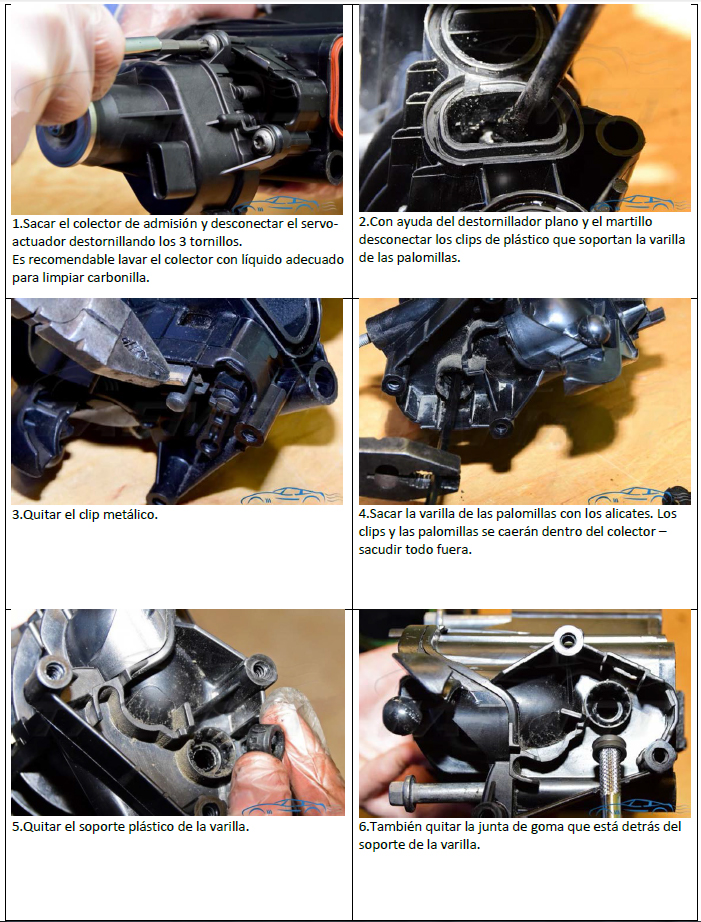 1.Sacar el colector de admisión y desconectar el servo-actuador destornillando los 3 tornillos.
Es recomendable lavar el colector con líquido adecuado para limpiar carbonilla.

2.Con ayuda del destornillador plano y el martillo desconectar los clips de plástico que soportan la varilla de las palomillas.

3.Quitar el clip metálico.

4.Sacar la varilla de las palomillas con los alicates. Los clips y las palomillas se caerán dentro del colector – sacudir todo fuera.

5.Quitar el soporte plástico de la varilla.

6.También quitar la junta de goma que está detrás del soporte de la varilla.