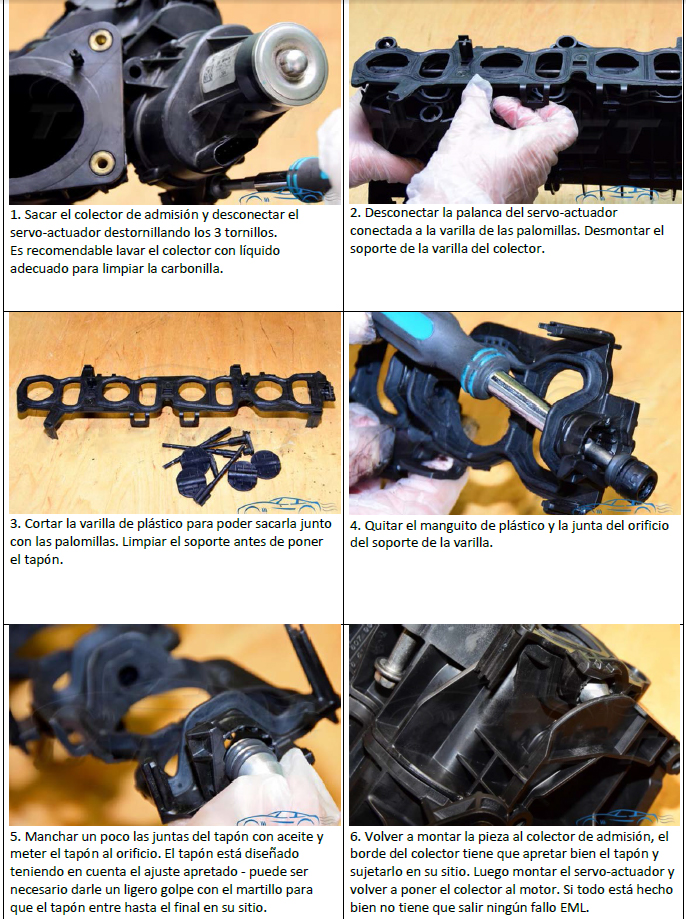 1. Sacar el colector de admisión y desconectar el servo-actuador destornillando los 3 tornillos.
Es recomendable lavar el colector con líquido adecuado para limpiar la carbonilla.

2. Desconectar la palanca del servo-actuador conectada a la varilla de las palomillas. Desmontar el soporte de la varilla del colector.

3. Cortar la varilla de plástico para poder sacarla junto con las palomillas. Limpiar el soporte antes de poner el tapón.

4. Quitar el manguito de plástico y la junta del orificio del soporte de la varilla.

5. Manchar un poco las juntas del tapón con aceite y meter el tapón al orificio. El tapón está diseñado teniendo en cuenta el ajuste apretado - puede ser necesario darle un ligero golpe con el martillo para que el tapón entre hasta el final en su sitio.

6. Volver a montar la pieza al colector de admisión, el borde del colector tiene que apretar bien el tapón y sujetarlo en su sitio. Luego montar el servo-actuador y volver a poner el colector al motor. Si todo está hecho bien no tiene que salir ningún fallo EML.