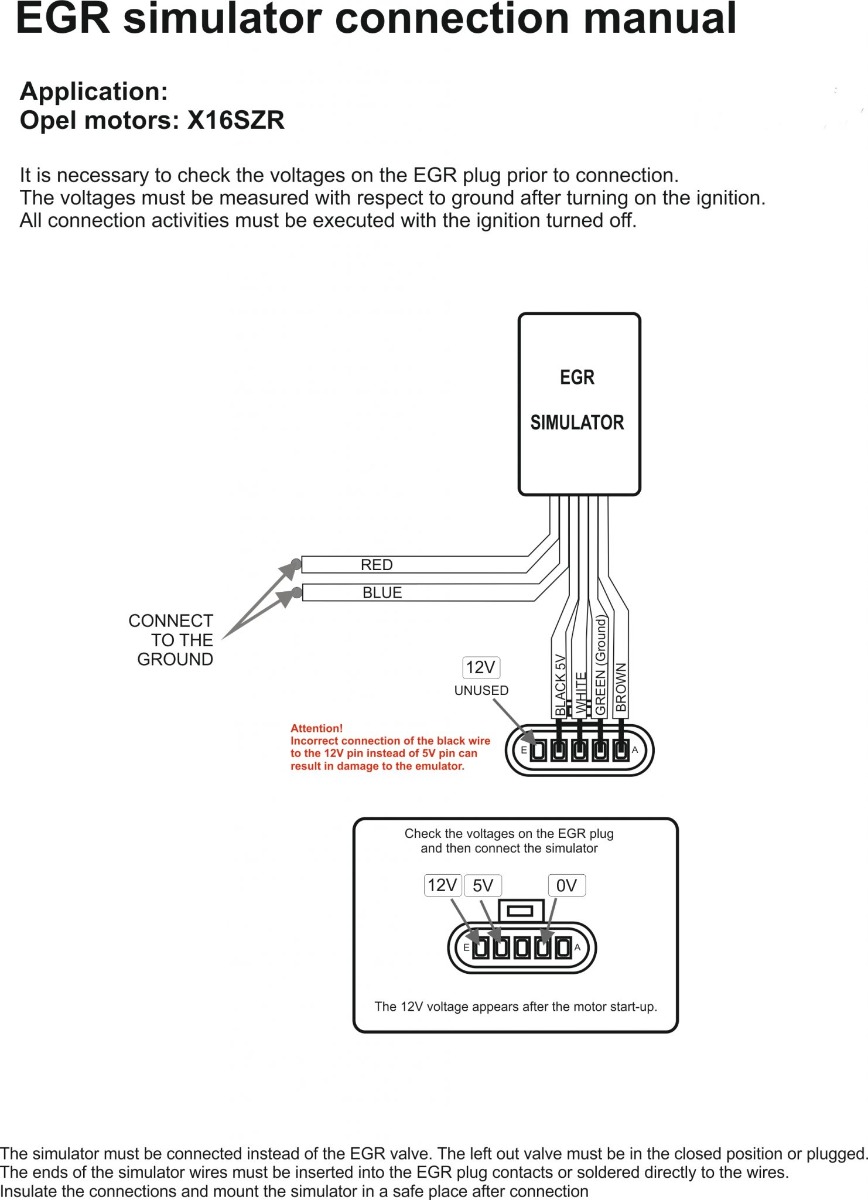 EGR simulator connection manual

Application:
Opel motors: X16SZR

It is necessary to check the voltages on the EGR plug prior to connection.
The voltages must be measured with respect to ground after turning on the ignition.
All connection activities must be executed with the ignition turned off.

EGR
SIMULATOR

RED
BLUE

CONNECT
TO THE
GROUND

12V
UNUSED

BLACK 5V
WHITE
GREEN (Ground)
BROWN

Attention!
Incorrect connection of the black wire to the 12V pin instead of 5V pin can result in damage to the emulator.

E
A

Check the voltages on the EGR plug and then connect the simulator

12V
5V
0V

E
A

The 12V voltage appears after the motor start-up.

The simulator must be connected instead of the EGR valve. The left out valve must be in the closed position or plugged.
The ends of the simulator wires must be inserted into the EGR plug contacts or soldered directly to the wires.
Insulate the connections and mount the simulator in a safe place after connection