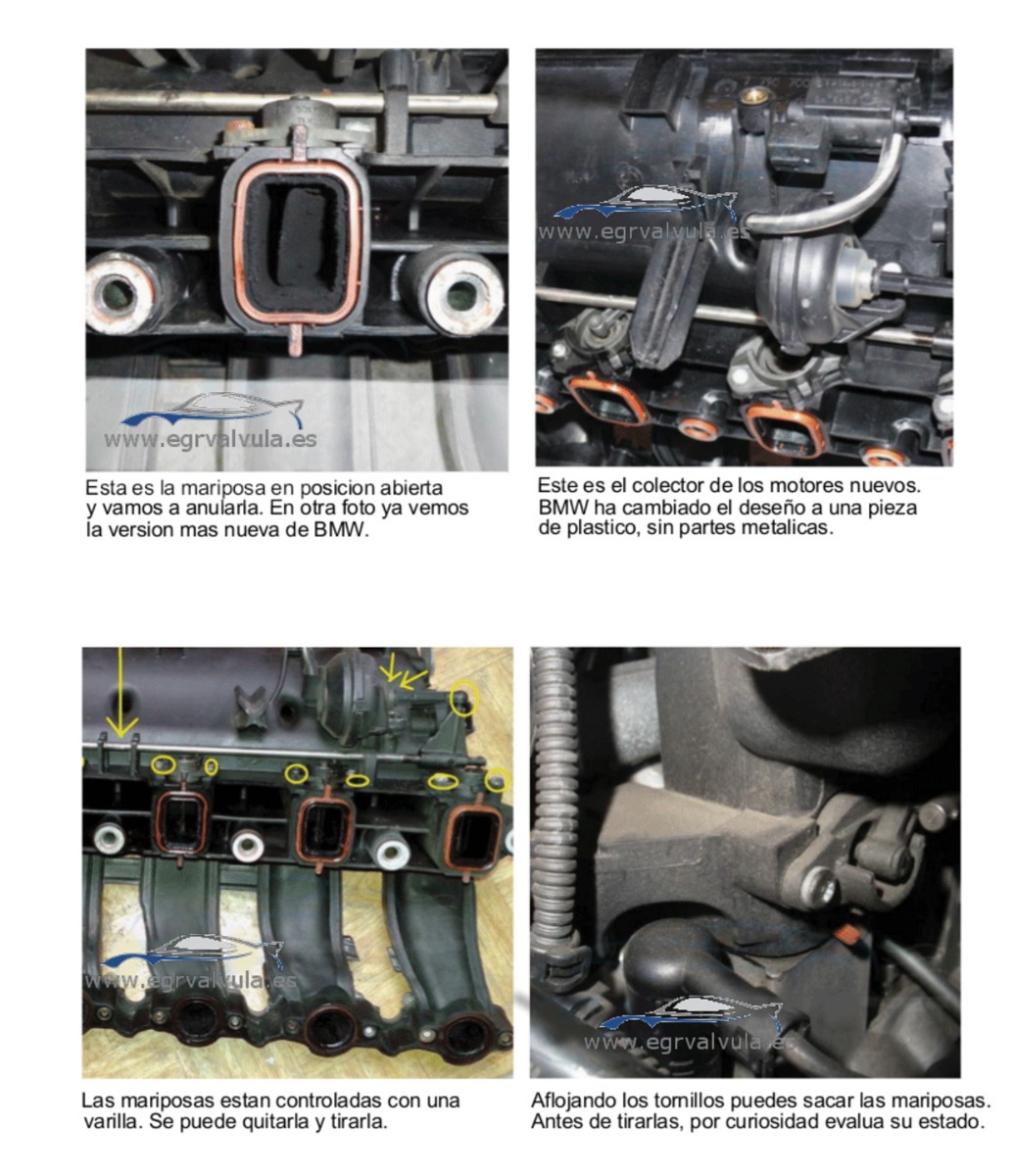 www.egrvalvula.es

Esta es la mariposa en posicion abierta y vamos a anularla. En otra foto ya vemos la version mas nueva de BMW.

www.egrvalvula.es

Este es el colector de los motores nuevos. BMW ha cambiado el deseño a una pieza de plastico, sin partes metalicas.

www.egrvalvula.es

Las mariposas estan controladas con una varilla. Se puede quitarla y tirarla.

www.egrvalvula.es

Aflojando los tornillos puedes sacar las mariposas. Antes de tirarlas, por curiosidad evalua su estado.