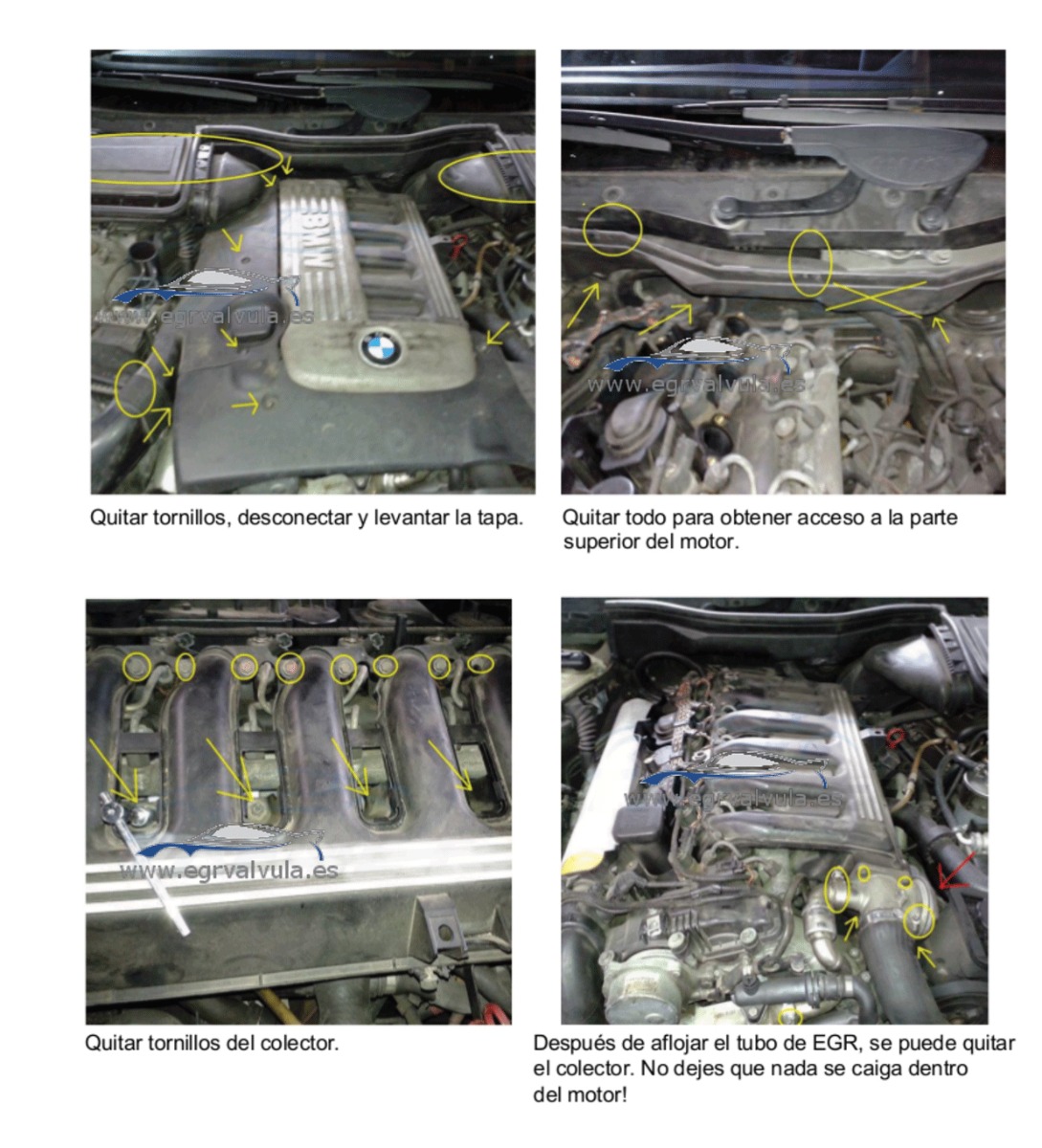 BMW

www.egrvalvula.es

Quitar tornillos, desconectar y levantar la tapa.

www.egrvalvula.es

Quitar todo para obtener acceso a la parte superior del motor.

www.egrvalvula.es

Quitar tornillos del colector.

www.egrvalvula.es

Después de aflojar el tubo de EGR, se puede quitar el colector. No dejes que nada se caiga dentro del motor!