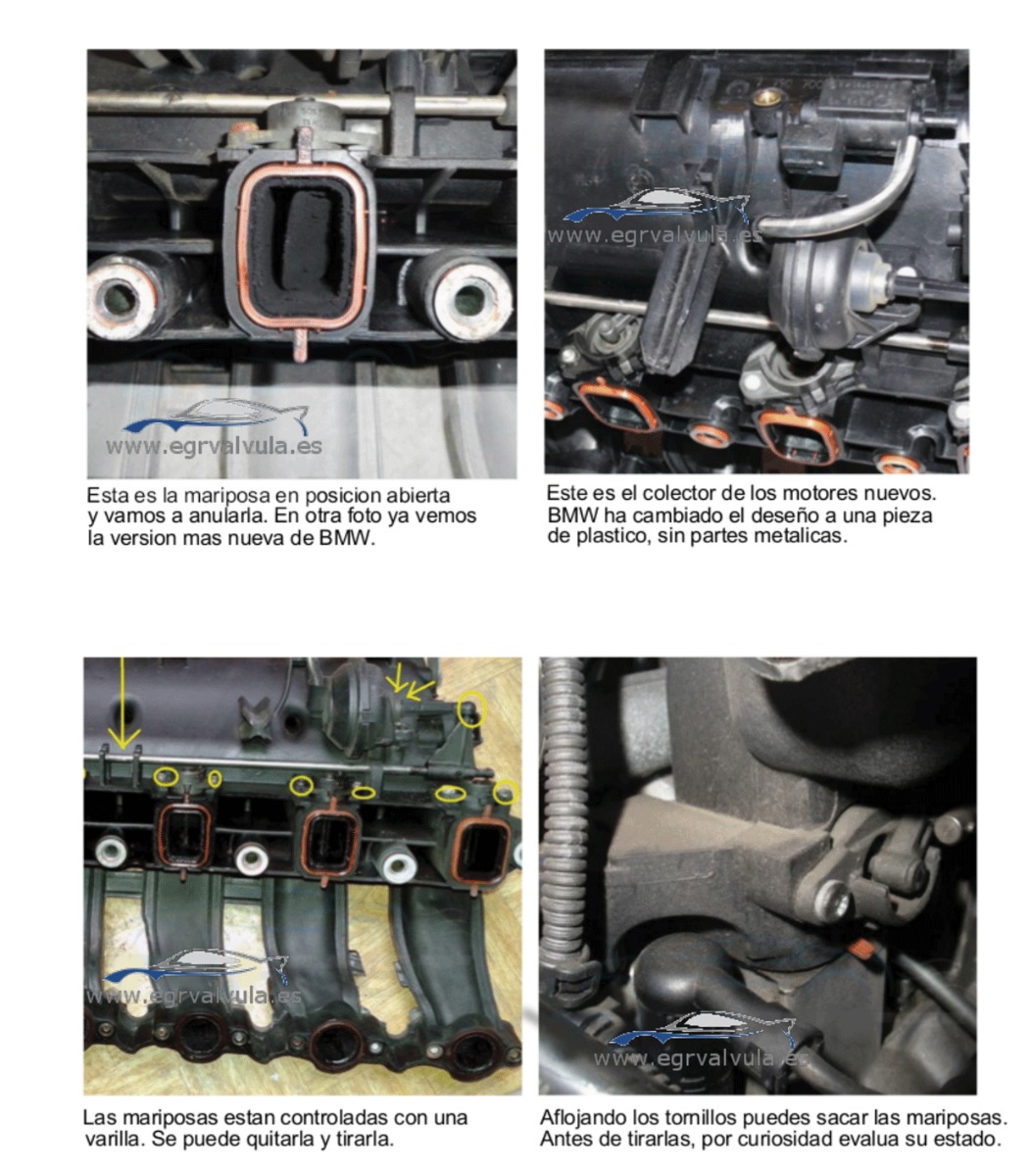 www.egrvalvula.es

Esta es la mariposa en posicion abierta y vamos a anularla. En otra foto ya vemos la version mas nueva de BMW.

www.egrvalvula.es

Este es el colector de los motores nuevos. BMW ha cambiado el deseño a una pieza de plastico, sin partes metalicas.

www.egrvalvula.es

Las mariposas estan controladas con una varilla. Se puede quitarla y tirarla.

www.egrvalvula.es

Aflojando los tornillos puedes sacar las mariposas. Antes de tirarlas, por curiosidad evalua su estado.