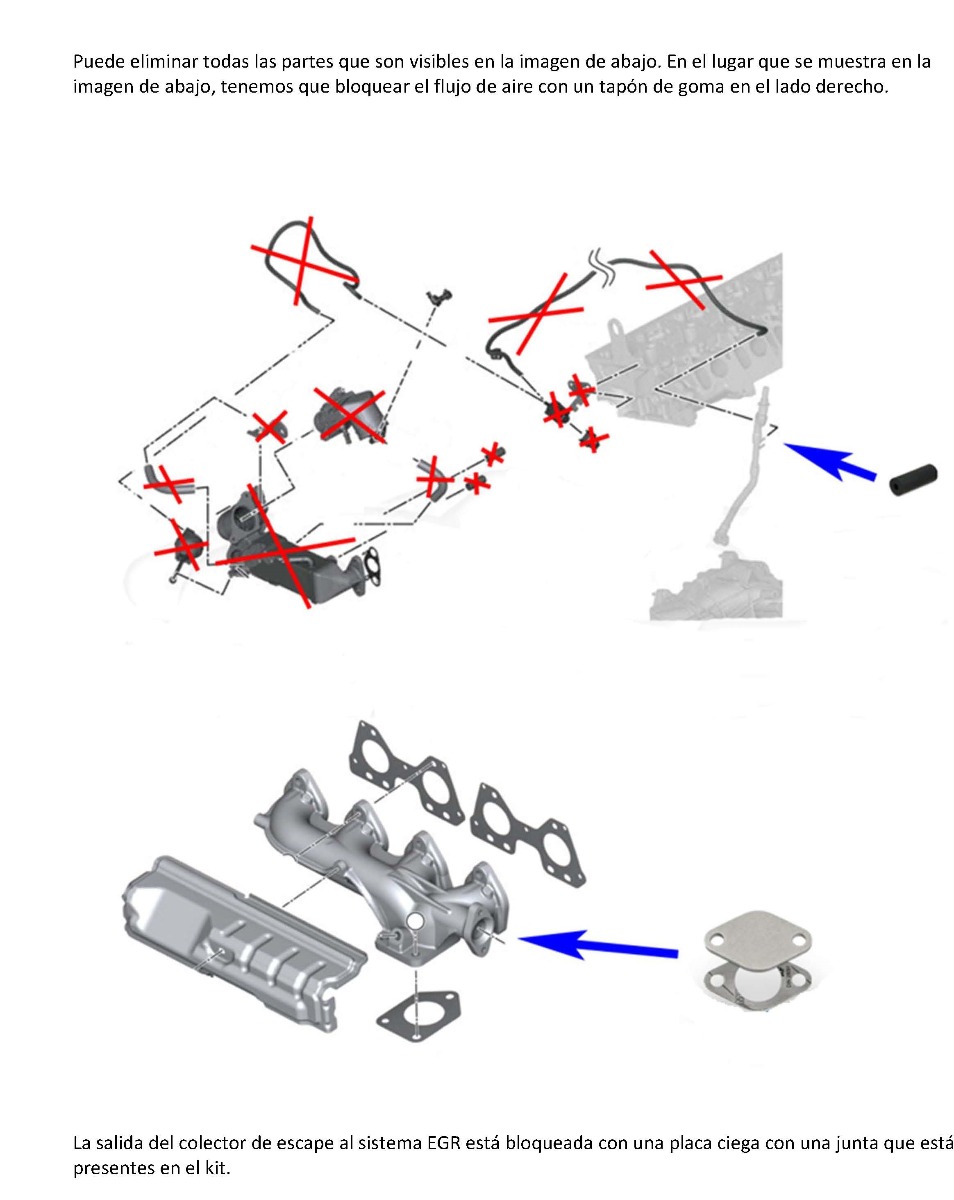 Puede eliminar todas las partes que son visibles en la imagen de abajo. En el lugar que se muestra en la imagen de abajo, tenemos que bloquear el flujo de aire con un tapón de goma en el lado derecho.

La salida del colector de escape al sistema EGR está bloqueada con una placa ciega con una junta que está presentes en el kit.