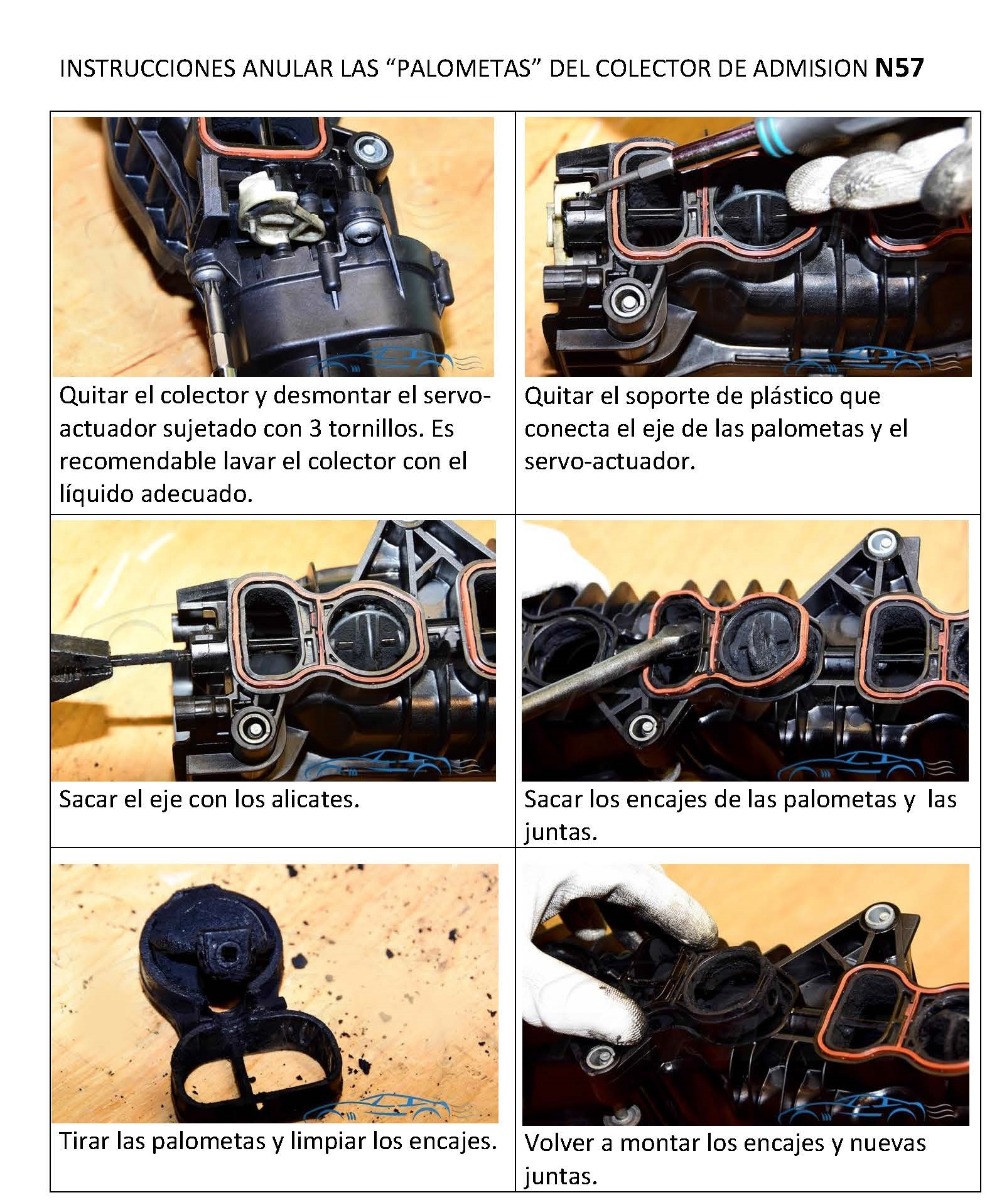 INSTRUCCIONES ANULAR LAS “PALOMETAS” DEL COLECTOR DE ADMISION **N57**

| | |
|---|---|
| Quitar el colector y desmontar el servo-actuador sujetado con 3 tornillos. Es recomendable lavar el colector con el líquido adecuado. | Quitar el soporte de plástico que conecta el eje de las palometas y el servo-actuador. |
| Sacar el eje con los alicates. | Sacar los encajes de las palometas y las juntas. |
| Tirar las palometas y limpiar los encajes. | Volver a montar los encajes y nuevas juntas. |