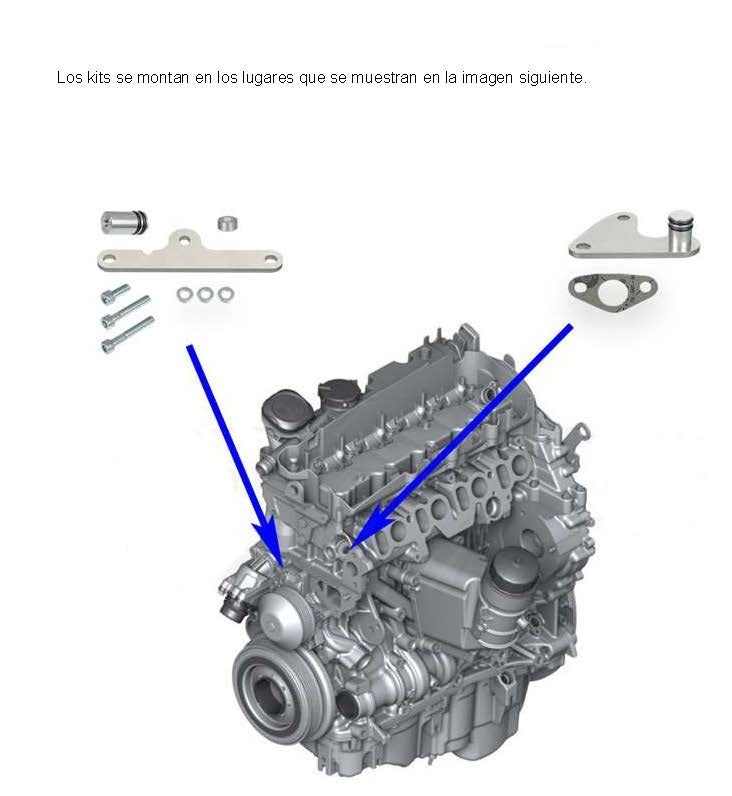 Los kits se montan en los lugares que se muestran en la imagen siguiente.