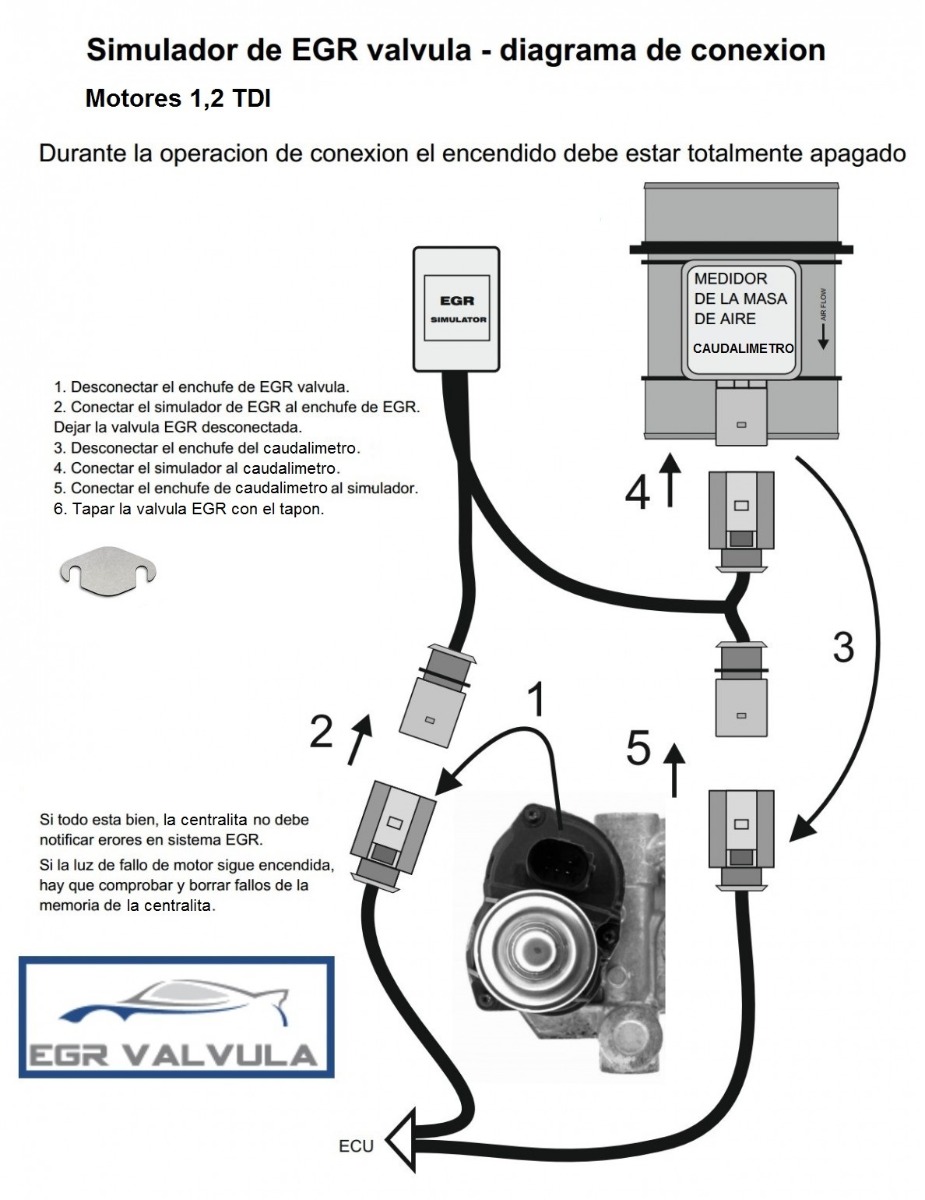 Simulador de EGR valvula - diagrama de conexion

Motores 1,2 TDI

Durante la operacion de conexion el encendido debe estar totalmente apagado

EGR
SIMULATOR

MEDIDOR DE LA MASA DE AIRE
CAUDALIMETRO
AIR FLOW

1. Desconectar el enchufe de EGR valvula.
2. Conectar el simulador de EGR al enchufe de EGR. Dejar la valvula EGR desconectada.
3. Desconectar el enchufe del caudalimetro.
4. Conectar el simulador al caudalimetro.
5. Conectar el enchufe de caudalimetro al simulador.
6. Tapar la valvula EGR con el tapon.

4

3

1

2

5

Si todo esta bien, la centralita no debe notificar erores en sistema EGR.

Si la luz de fallo de motor sigue encendida, hay que comprobar y borrar fallos de la memoria de la centralita.

EGR VALVULA

ECU