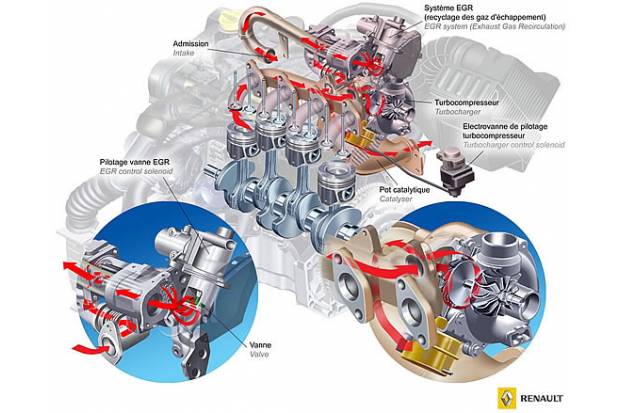 Système EGR
(recyclage des gaz d'échappement)
EGR system (Exhaust Gas Recirculation)

Admission
Intake

Turbocompresseur
Turbocharger

Electrovanne de pilotage turbocompresseur
Turbocharger control solenoid

Pilotage vanne EGR
EGR control solenoid

Pot catalytique
Catalyser

Vanne
Valve

RENAULT