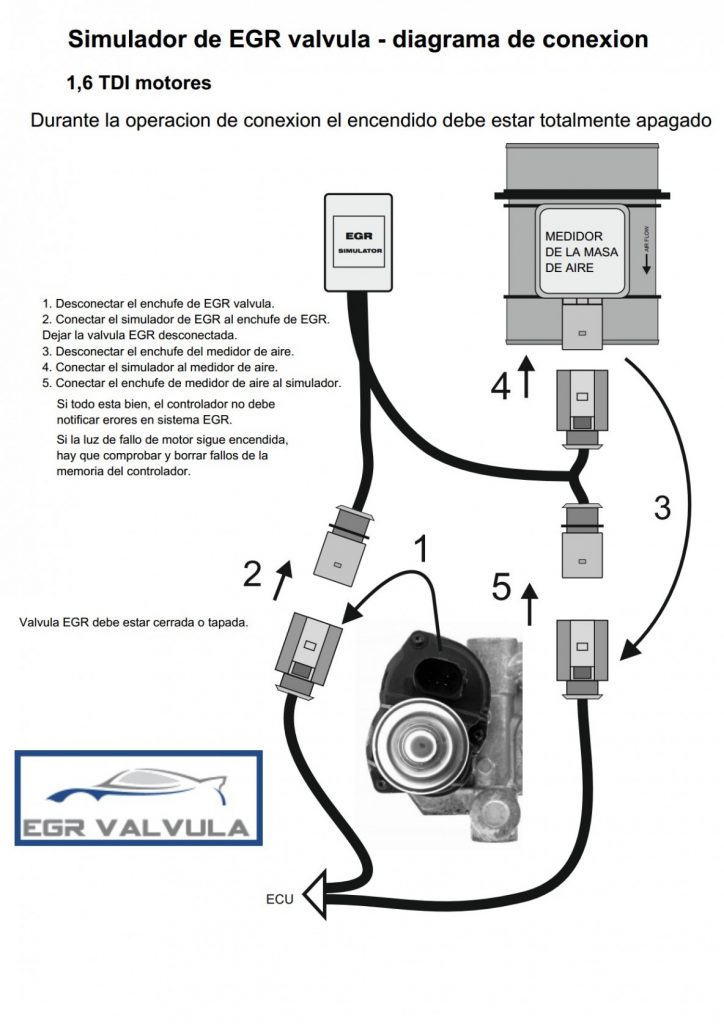 Simulador de EGR valvula - diagrama de conexion

1,6 TDI motores

Durante la operacion de conexion el encendido debe estar totalmente apagado

EGR
SIMULATOR

MEDIDOR DE LA MASA DE AIRE

AIR FLOW

1. Desconectar el enchufe de EGR valvula.
2. Conectar el simulador de EGR al enchufe de EGR. Dejar la valvula EGR desconectada.
3. Desconectar el enchufe del medidor de aire.
4. Conectar el simulador al medidor de aire.
5. Conectar el enchufe de medidor de aire al simulador.

Si todo esta bien, el controlador no debe notificar erores en sistema EGR.

Si la luz de fallo de motor sigue encendida, hay que comprobar y borrar fallos de la memoria del controlador.

4

3

1

2

5

Valvula EGR debe estar cerrada o tapada.

EGR VALVULA

ECU