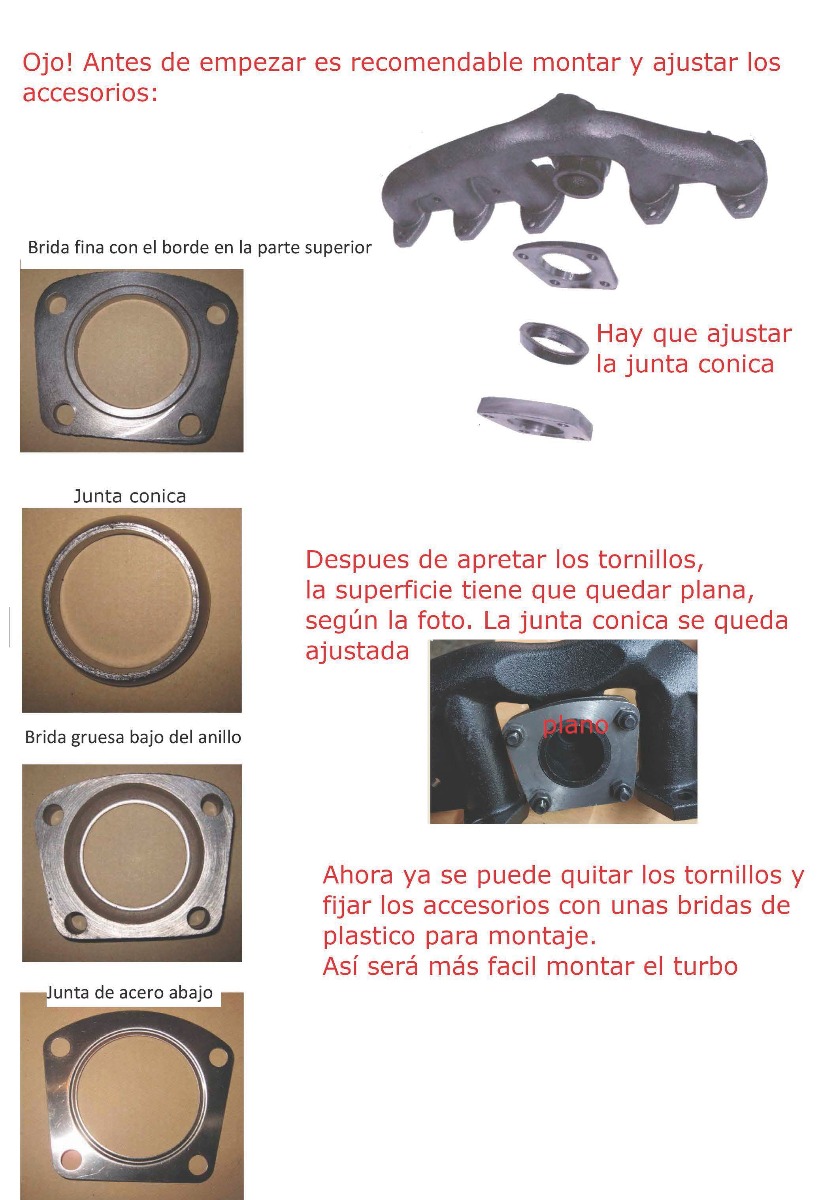 Ojo! Antes de empezar es recomendable montar y ajustar los accesorios:

Brida fina con el borde en la parte superior

Hay que ajustar la junta conica

Junta conica

Despues de apretar los tornillos, la superficie tiene que quedar plana, según la foto. La junta conica se queda ajustada

plano

Brida gruesa bajo del anillo

Ahora ya se puede quitar los tornillos y fijar los accesorios con unas bridas de plastico para montaje.
Así será más facil montar el turbo

Junta de acero abajo