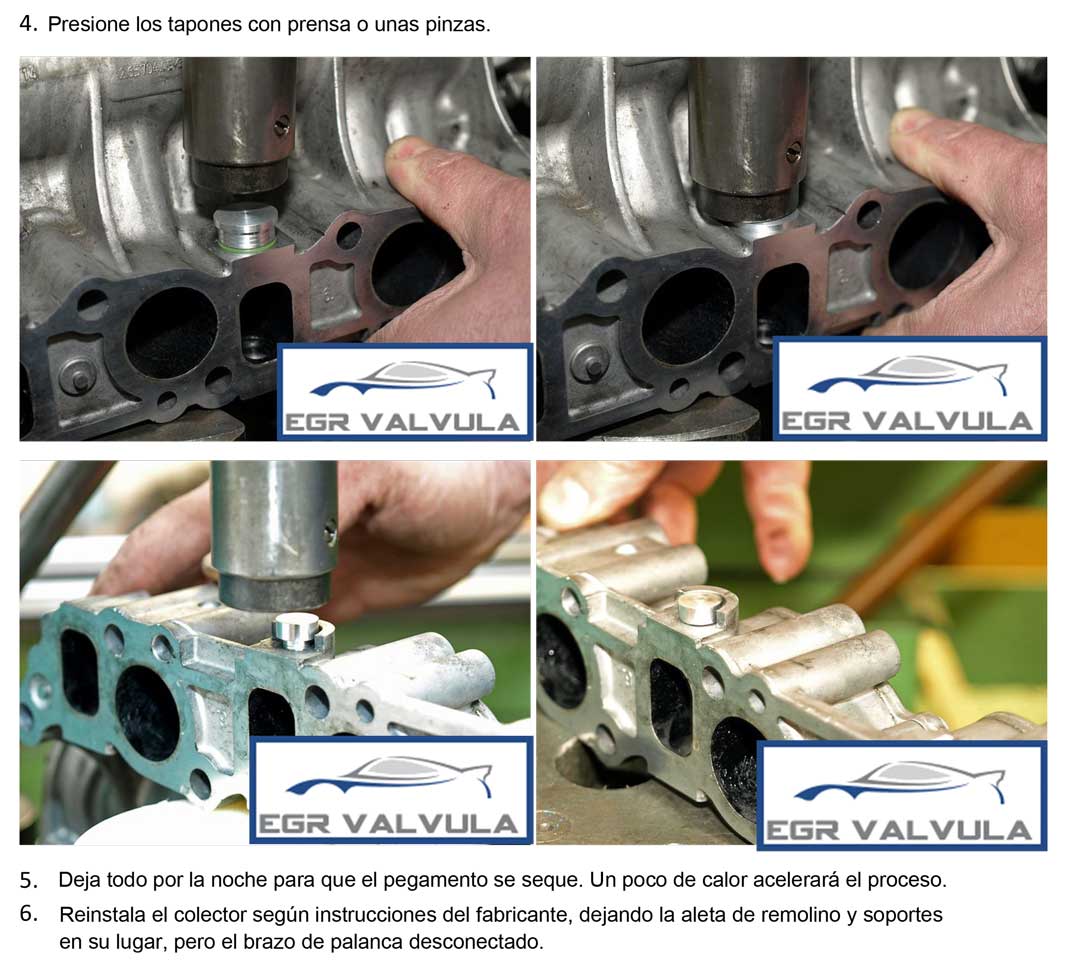 4. Presione los tapones con prensa o unas pinzas.

EGR VALVULA

EGR VALVULA

EGR VALVULA

EGR VALVULA

5. Deja todo por la noche para que el pegamento se seque. Un poco de calor acelerará el proceso.

6. Reinstala el colector según instrucciones del fabricante, dejando la aleta de remolino y soportes en su lugar, pero el brazo de palanca desconectado.